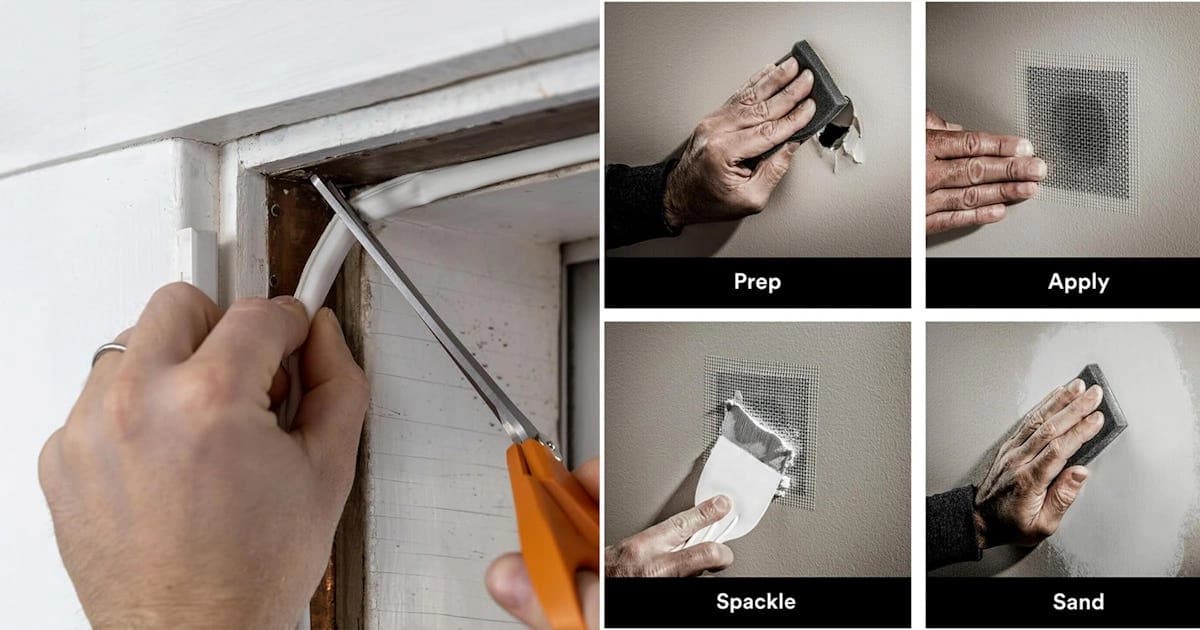 Prep

Apply

Spackle

Sand